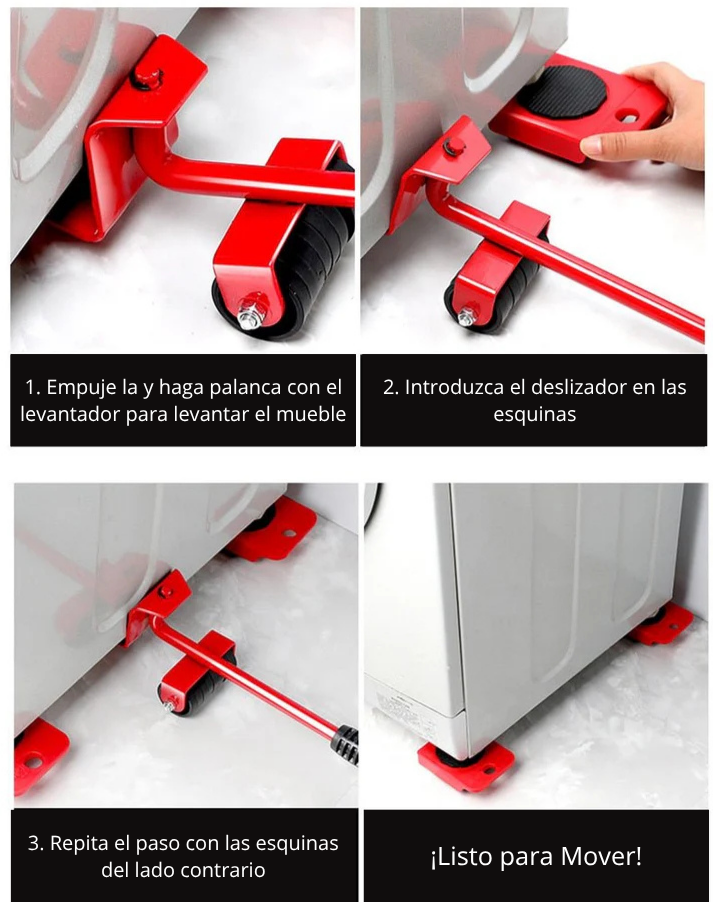 1. Empuje la y haga palanca con el levantador para levantar el mueble

2. Introduzca el deslizador en las esquinas

3. Repita el paso con las esquinas del lado contrario

¡Listo para Mover!